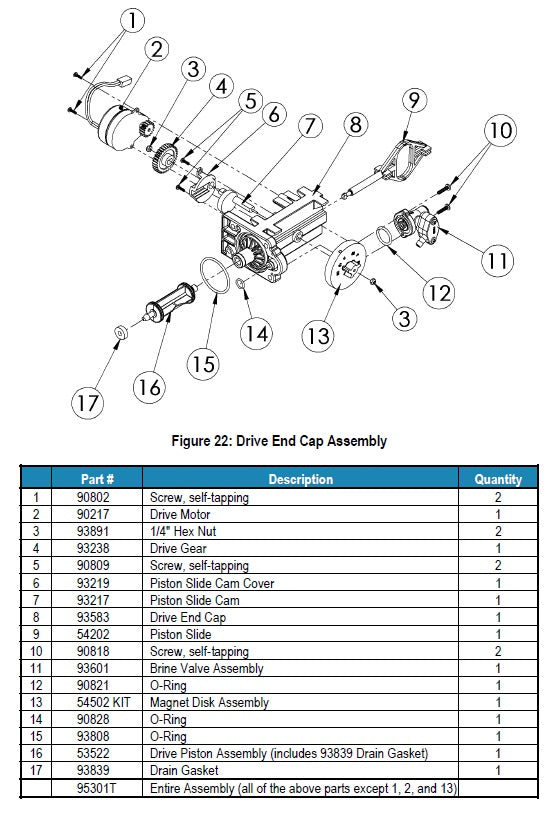 1
2
3
4
5
6
7
8
9
10
11
12
3
13
14
15
16
17

Figure 22: Drive End Cap Assembly

| | Part # | Description | Quantity |
|---|---|---|---|
| 1 | 90802 | Screw, self-tapping | 2 |
| 2 | 90217 | Drive Motor | 1 |
| 3 | 93891 | 1/4" Hex Nut | 2 |
| 4 | 93238 | Drive Gear | 1 |
| 5 | 90809 | Screw, self-tapping | 2 |
| 6 | 93219 | Piston Slide Cam Cover | 1 |
| 7 | 93217 | Piston Slide Cam | 1 |
| 8 | 93583 | Drive End Cap | 1 |
| 9 | 54202 | Piston Slide | 1 |
| 10 | 90818 | Screw, self-tapping | 2 |
| 11 | 93601 | Brine Valve Assembly | 1 |
| 12 | 90821 | O-Ring | 1 |
| 13 | 54502 KIT | Magnet Disk Assembly | 1 |
| 14 | 90828 | O-Ring | 1 |
| 15 | 93808 | O-Ring | 1 |
| 16 | 53522 | Drive Piston Assembly (includes 93839 Drain Gasket) | 1 |
| 17 | 93839 | Drain Gasket | 1 |
| | 95301T | Entire Assembly (all of the above parts except 1, 2, and 13) | |