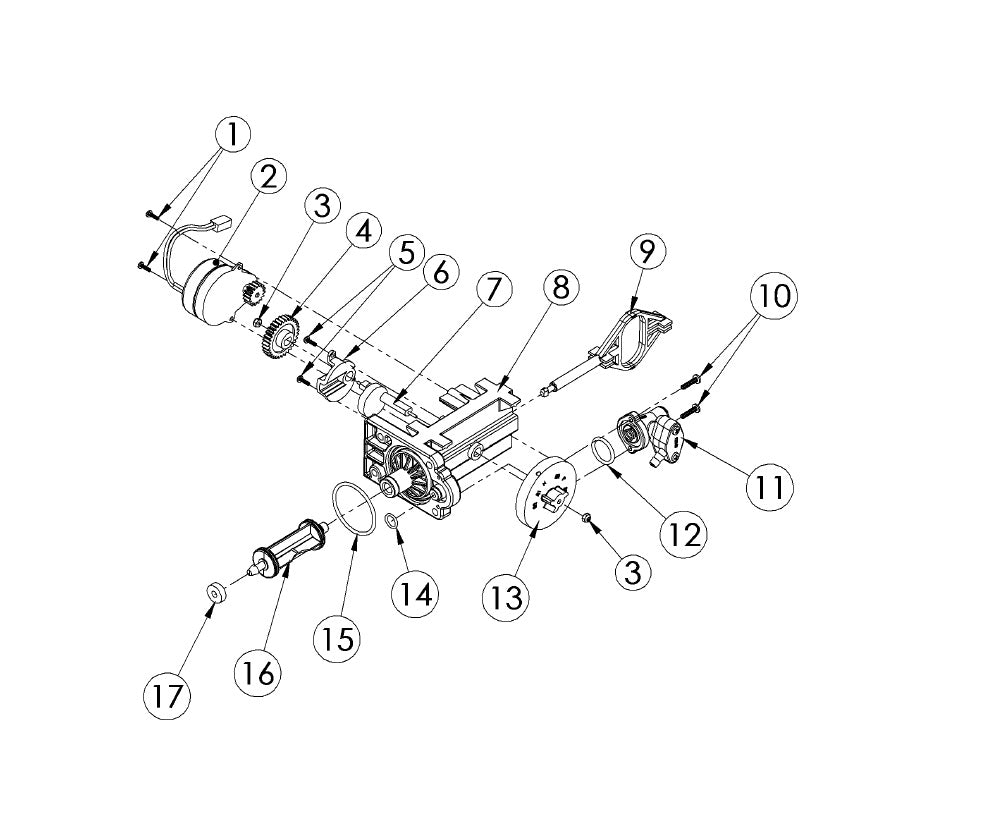 1
2
3
4
5
6
7
8
9
10
11
12
3
13
14
15
16
17