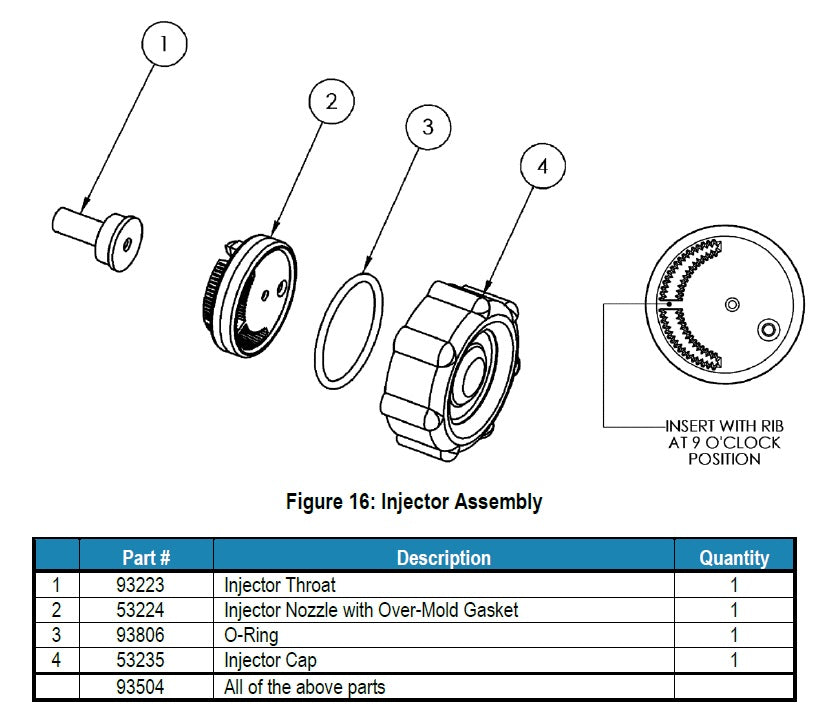 1

2

3

4

INSERT WITH RIB AT 9 O'CLOCK POSITION

Figure 16: Injector Assembly

| | Part # | Description | Quantity |
|---|---|---|---|
| 1 | 93223 | Injector Throat | 1 |
| 2 | 53224 | Injector Nozzle with Over-Mold Gasket | 1 |
| 3 | 93806 | O-Ring | 1 |
| 4 | 53235 | Injector Cap | 1 |
| | 93504 | All of the above parts | |